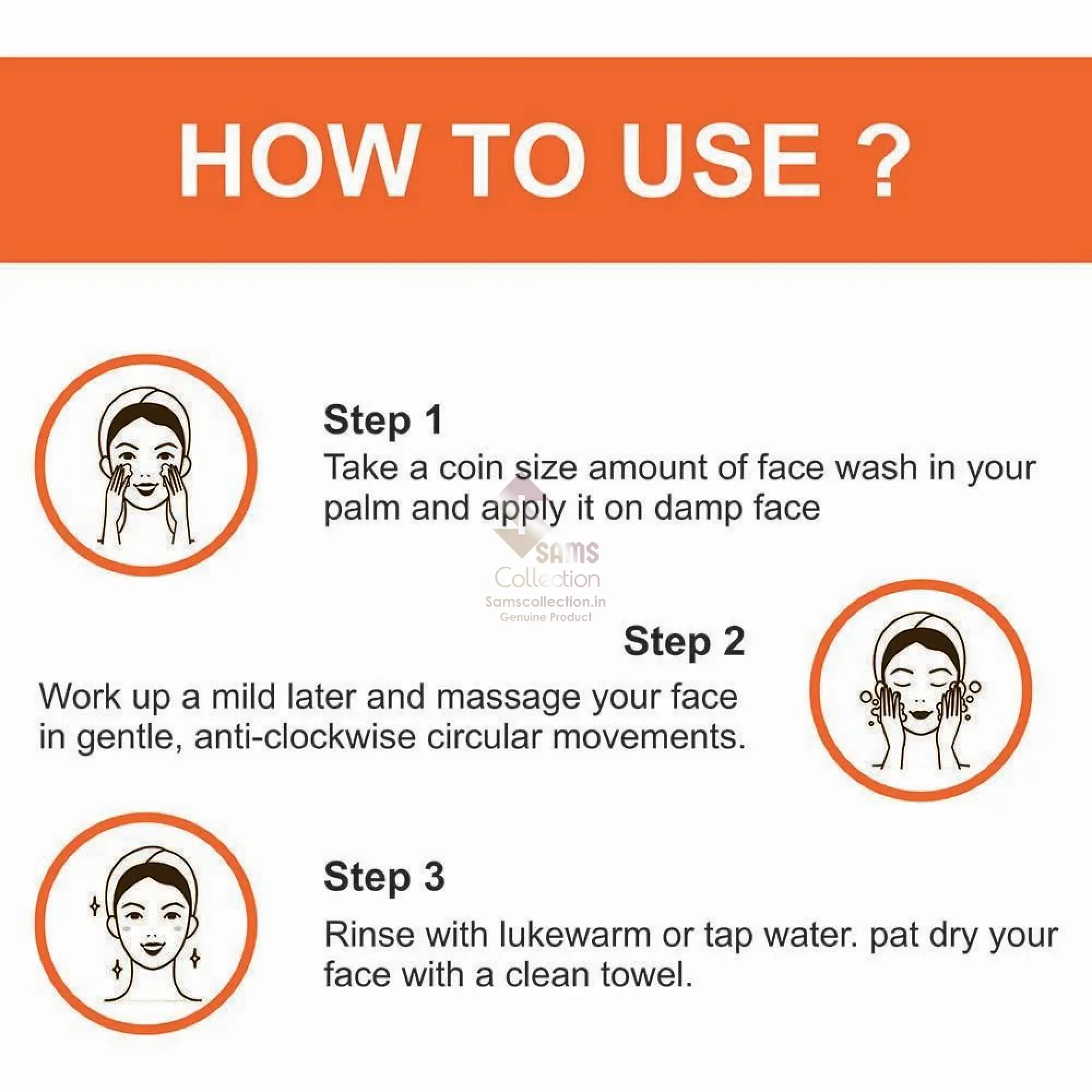 HOW TO USE ?

Step 1
Take a coin size amount of face wash in your palm and apply it on damp face

SAMS
Collection
Samscollection.in
Genuine Product

Step 2
Work up a mild later and massage your face in gentle, anti-clockwise circular movements.

Step 3
Rinse with lukewarm or tap water. pat dry your face with a clean towel.