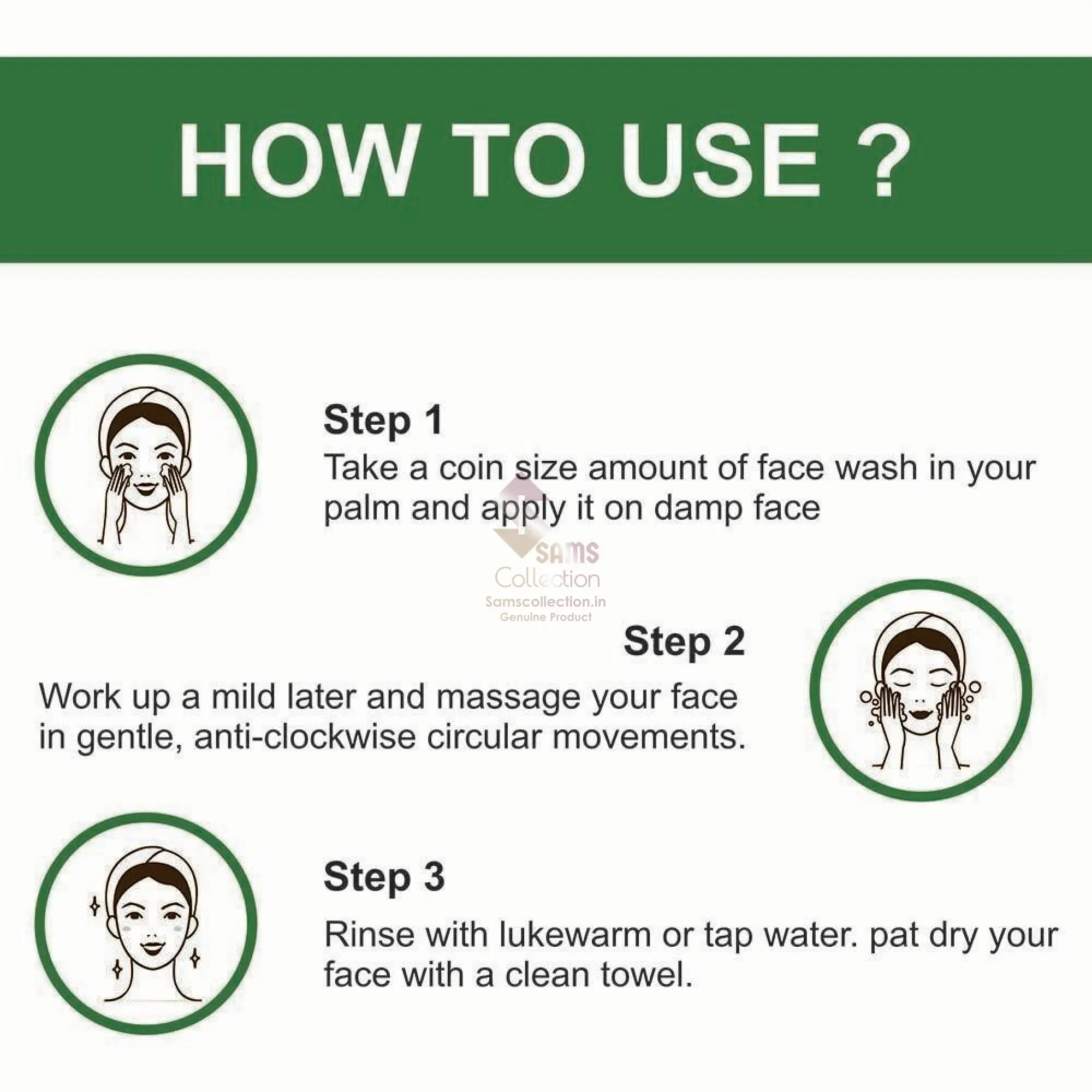 HOW TO USE ?

Step 1
Take a coin size amount of face wash in your palm and apply it on damp face

SAMS
Collection
Samscollection.in
Genuine Product

Step 2
Work up a mild later and massage your face in gentle, anti-clockwise circular movements.

Step 3
Rinse with lukewarm or tap water. pat dry your face with a clean towel.