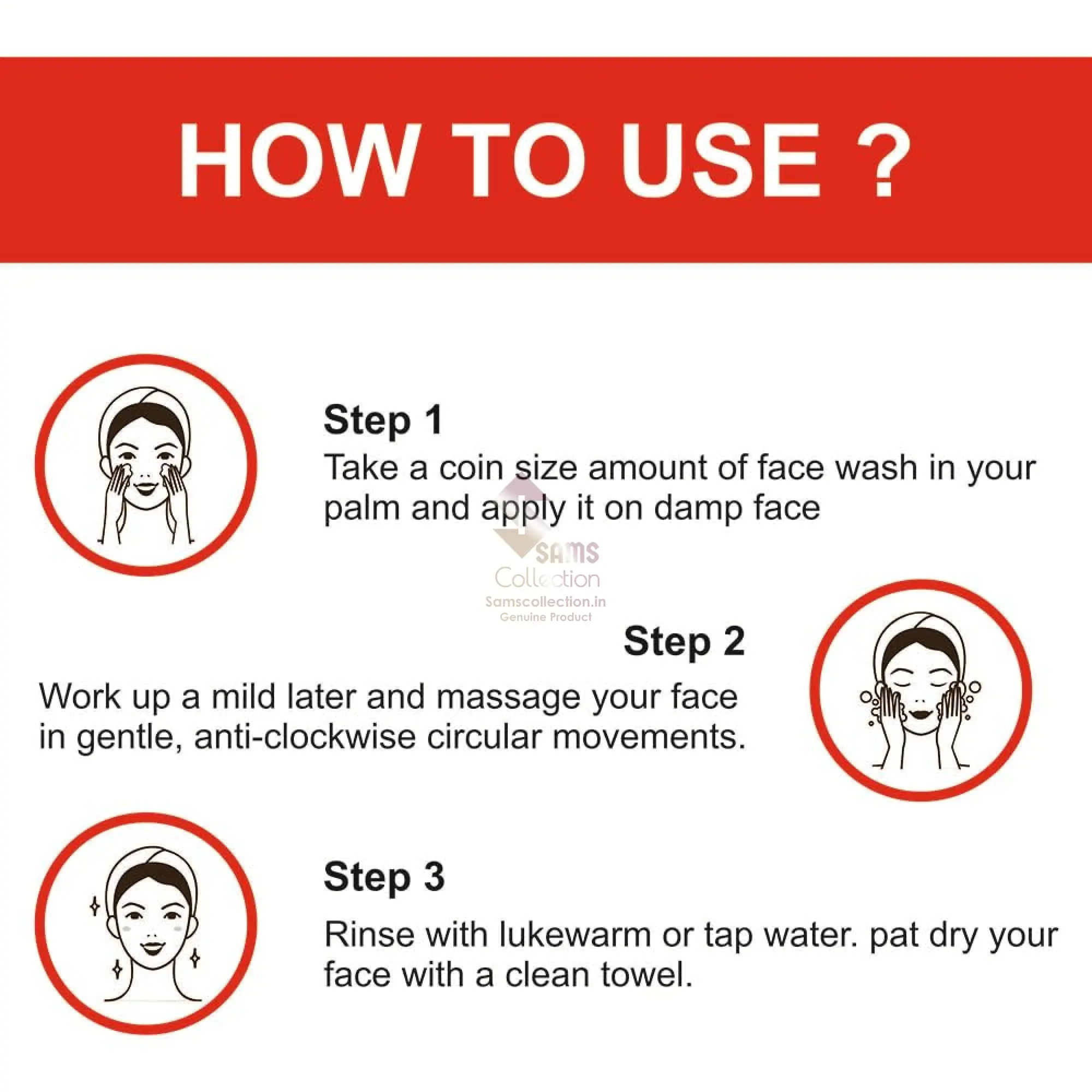 HOW TO USE ?

Step 1
Take a coin size amount of face wash in your palm and apply it on damp face

SAMS
Collection
Samscollection.in
Genuine Product

Step 2
Work up a mild later and massage your face in gentle, anti-clockwise circular movements.

Step 3
Rinse with lukewarm or tap water. pat dry your face with a clean towel.